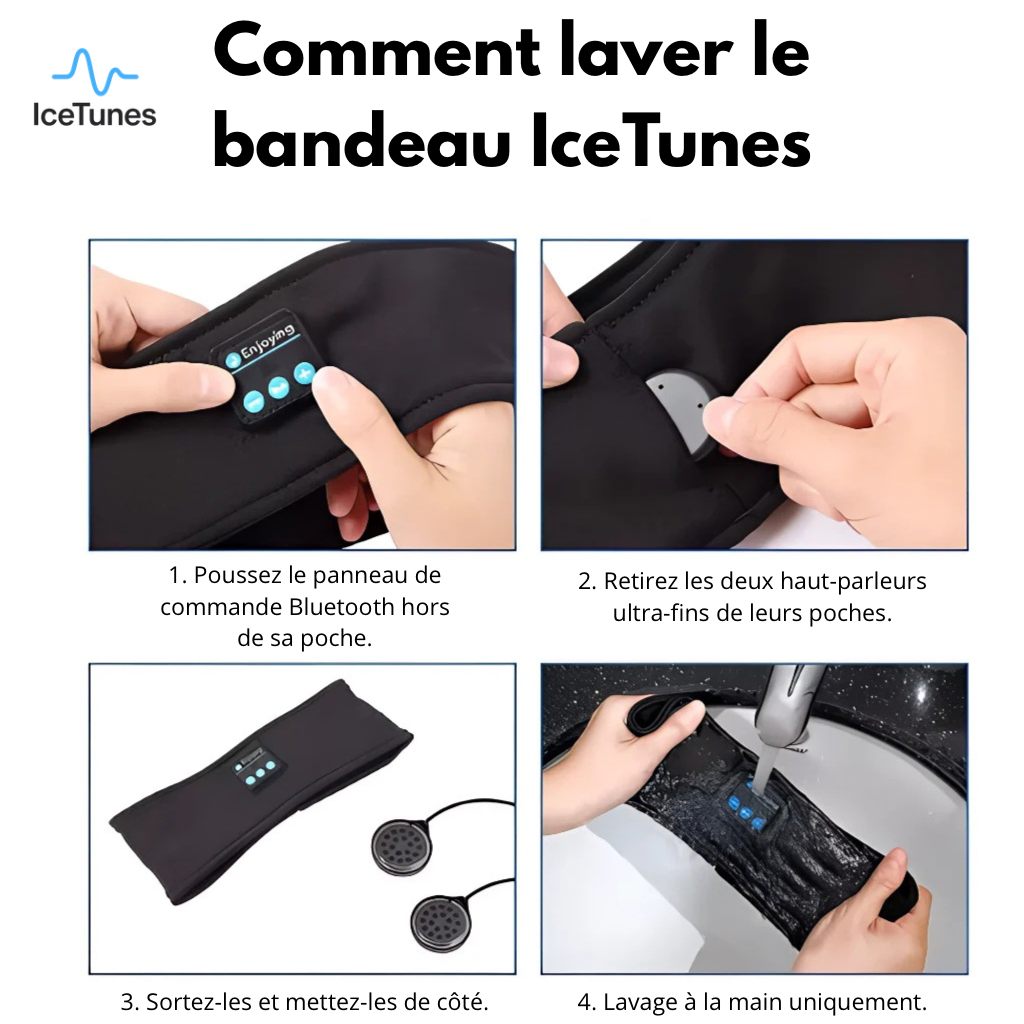 IceTunes

Comment laver le bandeau IceTunes

Enjoying

1. Poussez le panneau de commande Bluetooth hors de sa poche.

2. Retirez les deux haut-parleurs ultra-fins de leurs poches.

3. Sortez-les et mettez-les de côté.

4. Lavage à la main uniquement.